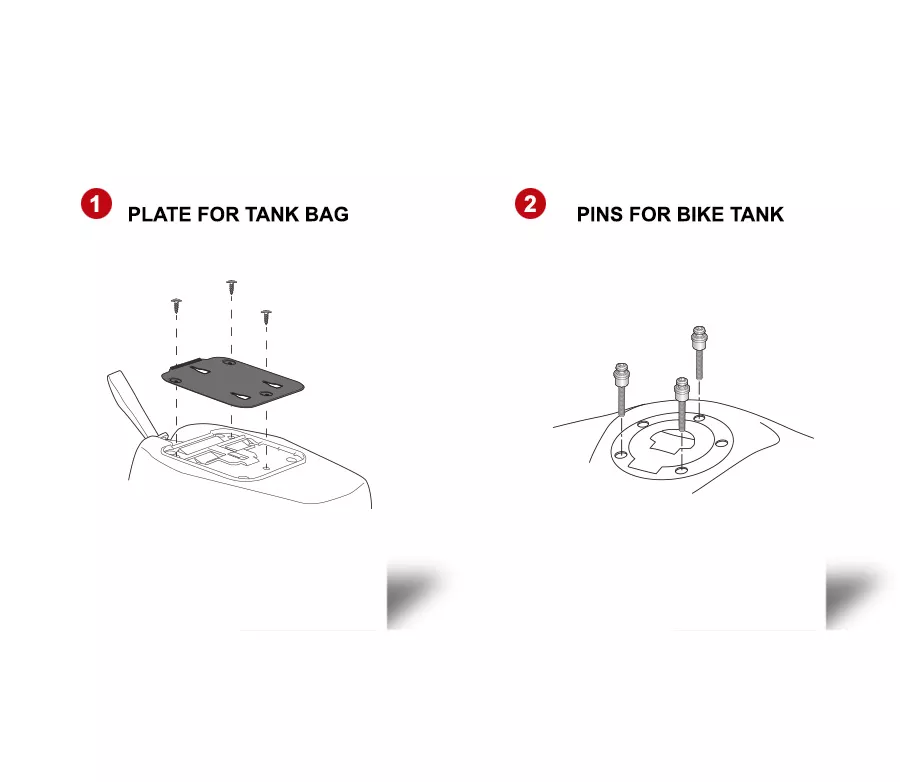 1 PLATE FOR TANK BAG

2 PINS FOR BIKE TANK